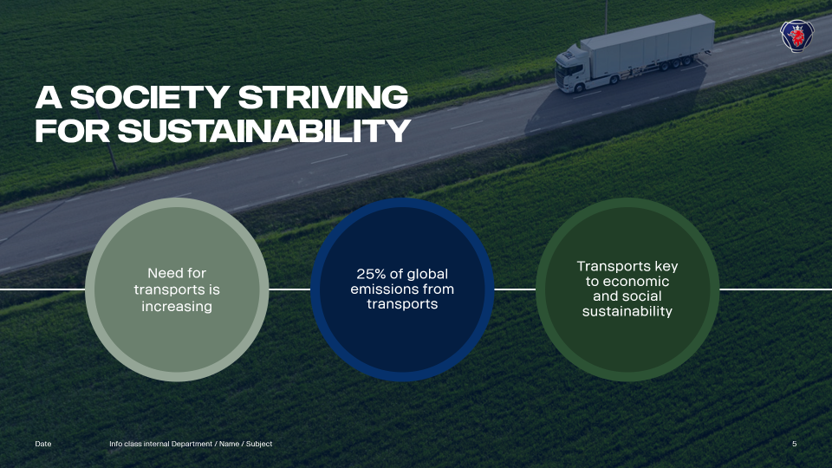 A SOCIETY STRIVING FOR SUSTAINABILITY

Need for transports is increasing

25% of global emissions from transports

Transports key to economic and social sustainability

Date

Info class internal Department / Name / Subject

5