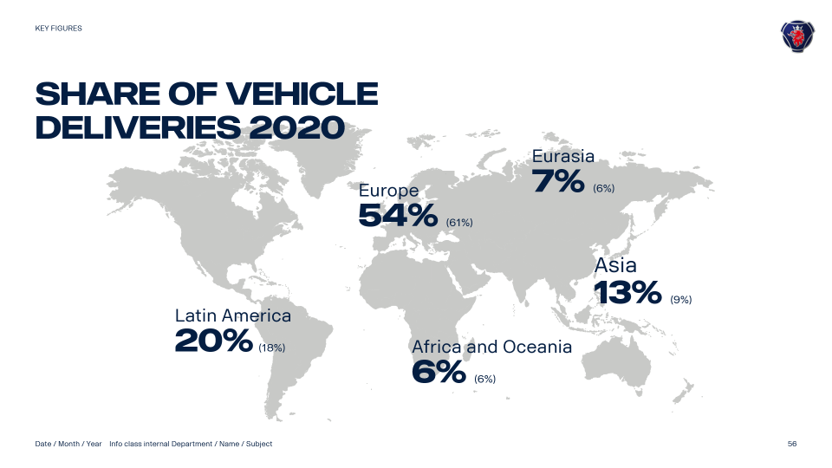 KEY FIGURES

SHARE OF VEHICLE DELIVERIES 2020

Eurasia
7% (6%)

Europe
54% (61%)

Asia
13% (9%)

Latin America
20% (18%)

Africa and Oceania
6% (6%)

Date / Month / Year Info class internal Department / Name / Subject

56